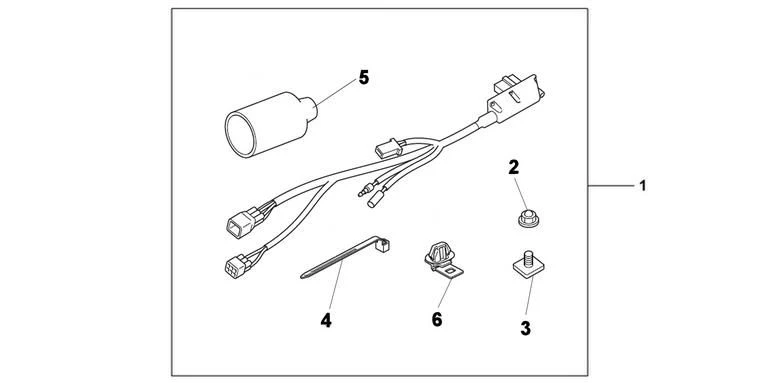 5
2
1
4
6
3