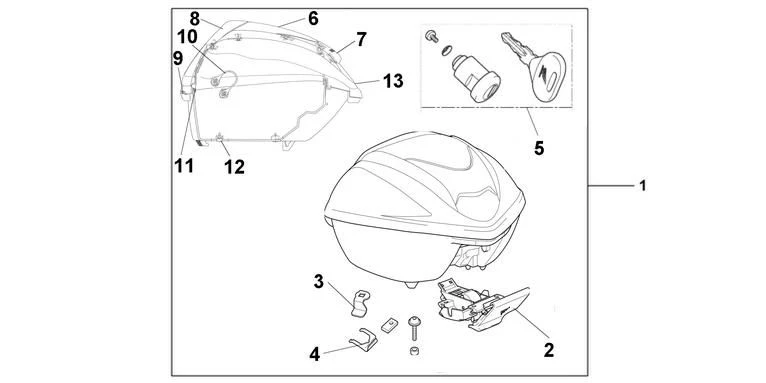 8
6
10
7
9
13
11
12
5
1
3
4
2