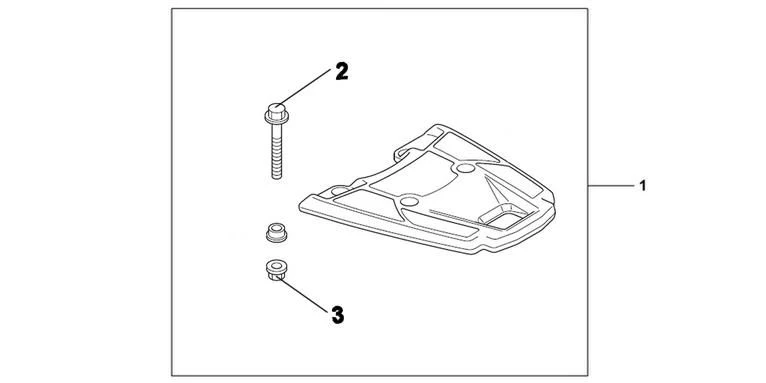 2
1
3