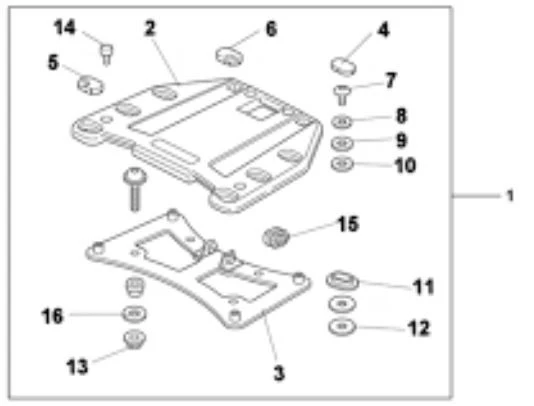 14
2
6
4
5
7
8
9
10
1
15
11
16
12
13
3